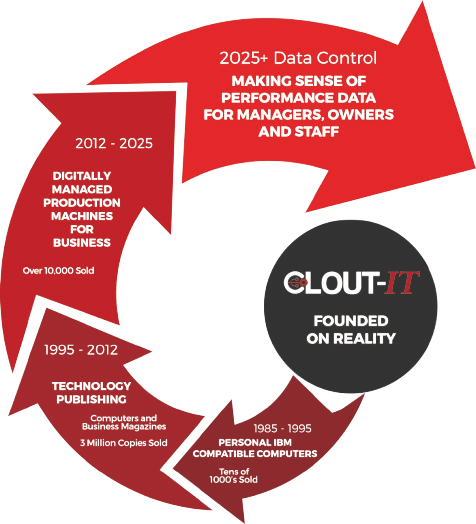 2025+ Data Control

MAKING SENSE OF PERFORMANCE DATA FOR MANAGERS, OWNERS AND STAFF

2012 - 2025

DIGITALLY MANAGED PRODUCTION MACHINES FOR BUSINESS

Over 10,000 Sold

CLOUT-IT

FOUNDED ON REALITY

1995 - 2012

TECHNOLOGY PUBLISHING

Computers and Business Magazines

3 Million Copies Sold

1985 - 1995

PERSONAL IBM COMPATIBLE COMPUTERS

Tens of 1000's Sold